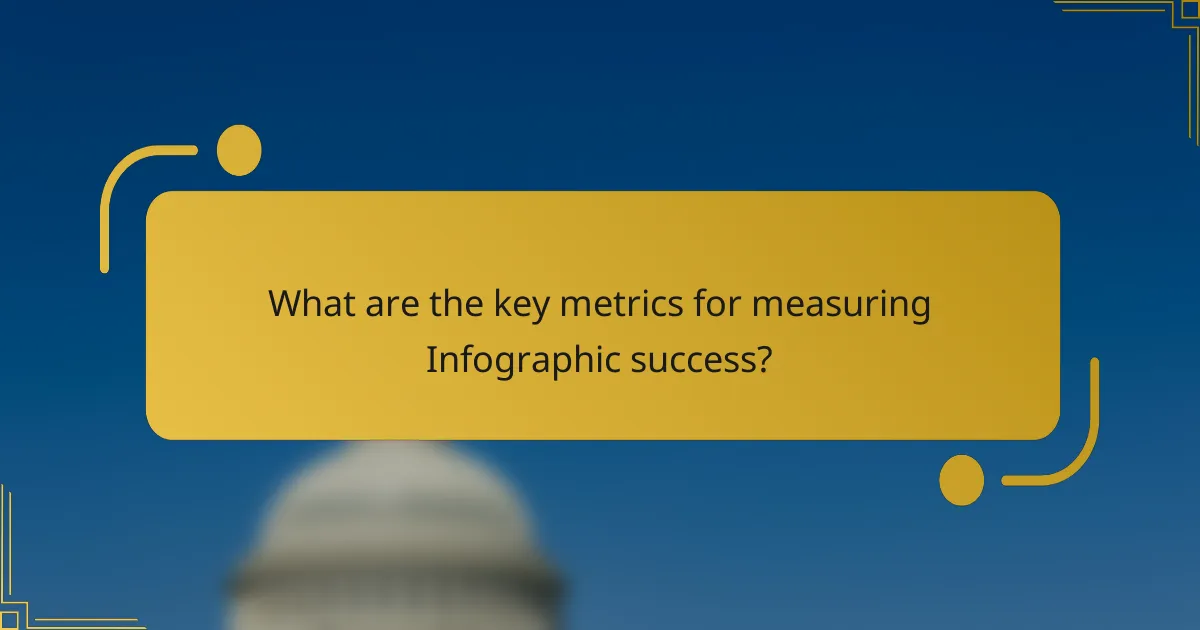 What are the key metrics for measuring Infographic success?