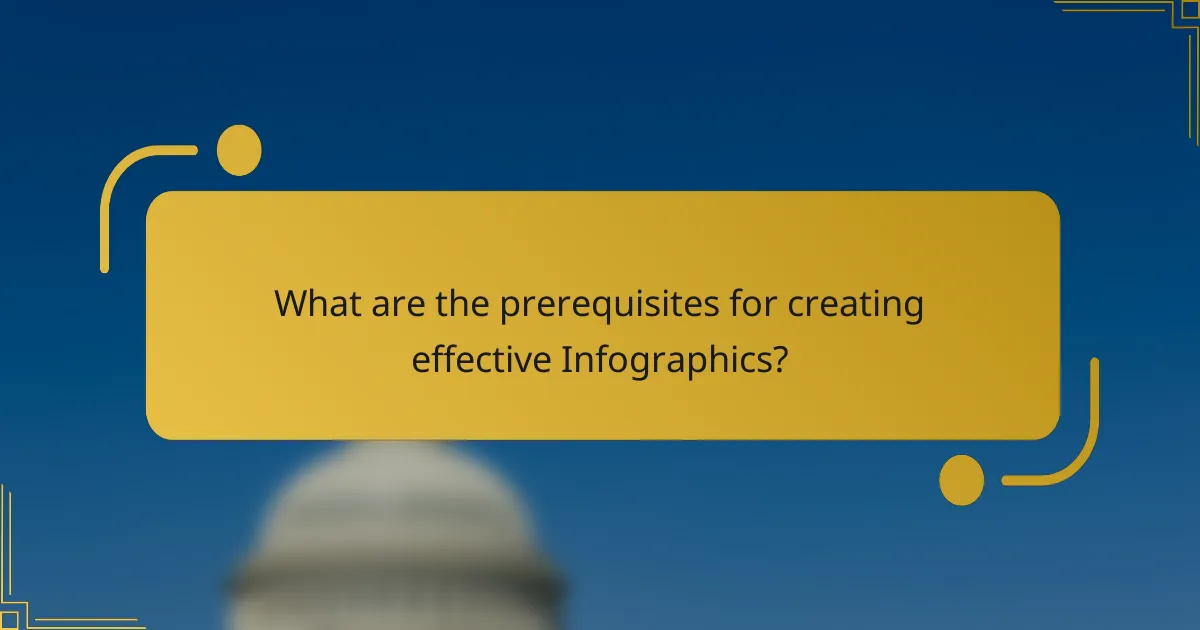 What are the prerequisites for creating effective Infographics?